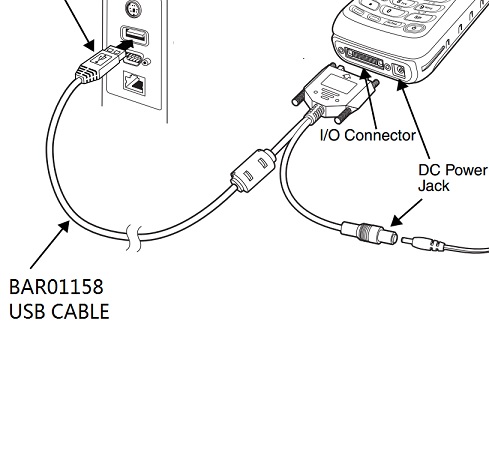 I/O Connector

DC Power Jack

BAR01158
USB CABLE