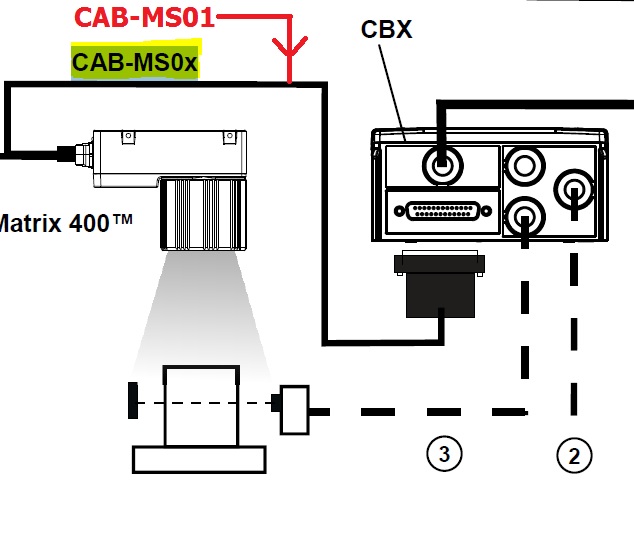 CAB-MS01
CAB-MS0x
CBX
Matrix 400™
3
2