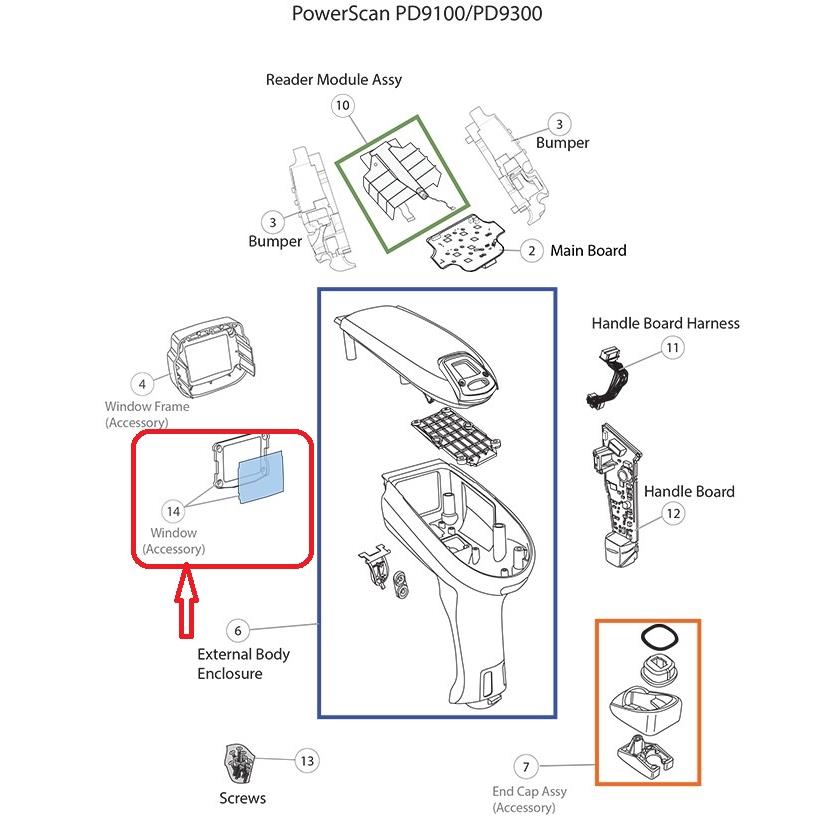 PowerScan PD9100/PD9300

Reader Module Assy
10

3
Bumper

3
Bumper

2 Main Board

Handle Board Harness
11

4
Window Frame
(Accessory)

14
Window
(Accessory)

Handle Board
12

6
External Body
Enclosure

13
Screws

7
End Cap Assy
(Accessory)