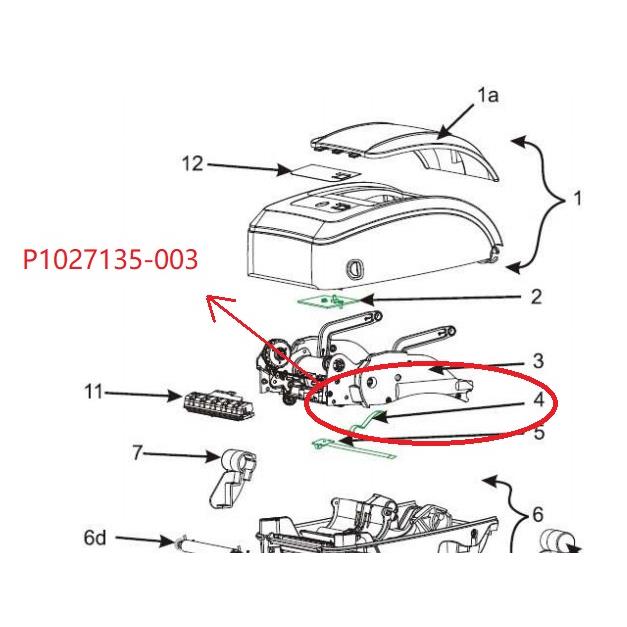 1a

12

1

P1027135-003

2

3

11

4

5

7

6

6d