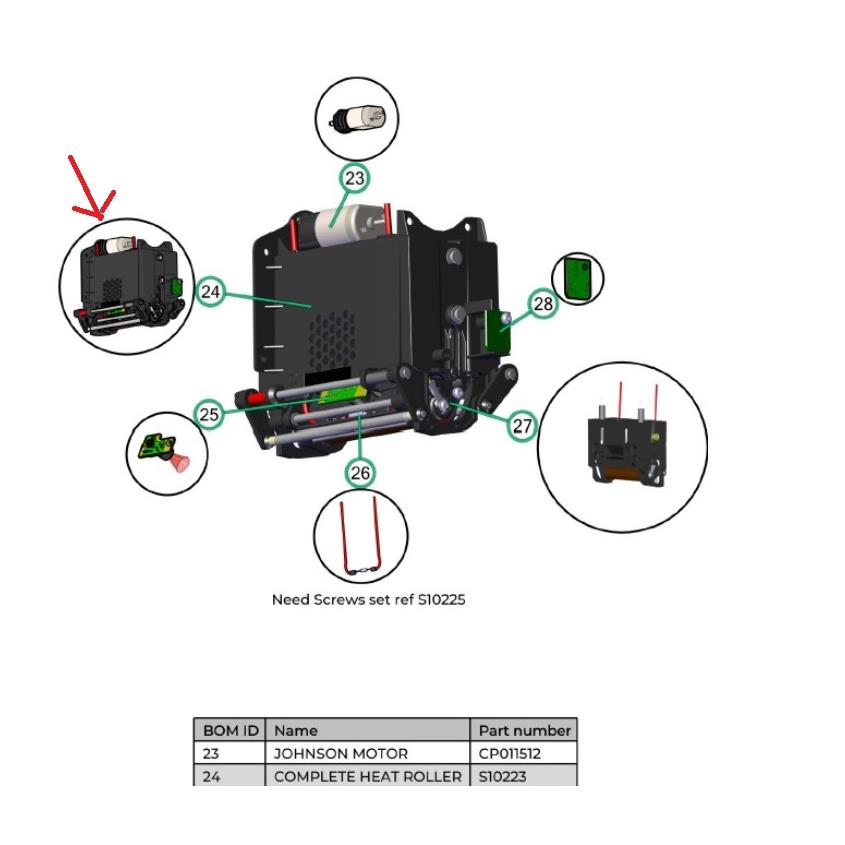 23

24

28

25

27

26

Need Screws set ref S10225

| BOM ID | Name | Part number |
|---|---|---|
| 23 | JOHNSON MOTOR | CP011512 |
| 24 | COMPLETE HEAT ROLLER | S10223 |