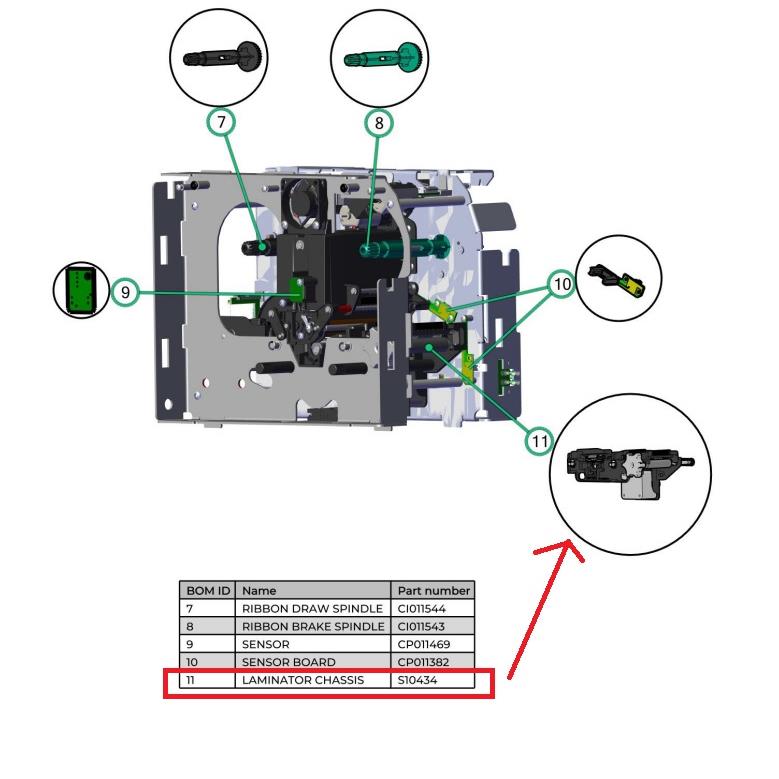 7

8

9

10

11

| BOM ID | Name | Part number |
|---|---|---|
| 7 | RIBBON DRAW SPINDLE | CI011544 |
| 8 | RIBBON BRAKE SPINDLE | CI011543 |
| 9 | SENSOR | CP011469 |
| 10 | SENSOR BOARD | CP011382 |
| 11 | LAMINATOR CHASSIS | S10434 |