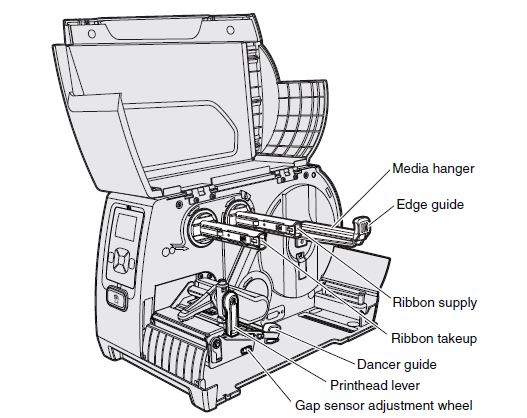 Media hanger
Edge guide
Ribbon supply
Ribbon takeup
Dancer guide
Printhead lever
Gap sensor adjustment wheel